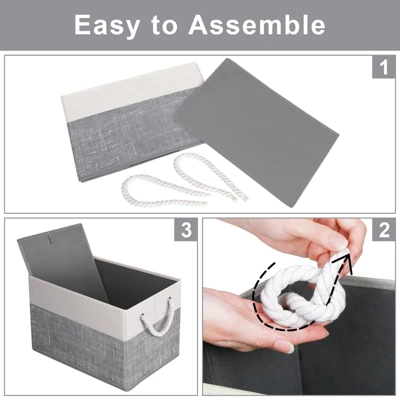 Easy to Assemble

1

3

2