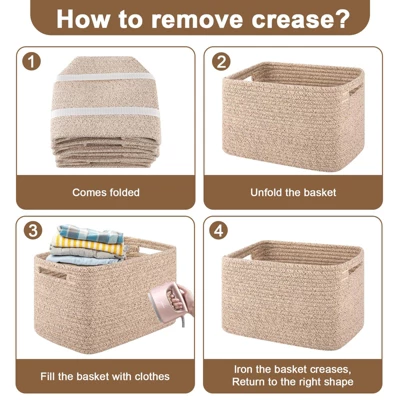 How to remove crease?

1

Comes folded

2

Unfold the basket

3

Fill the basket with clothes

4

Iron the basket creases, Return to the right shape