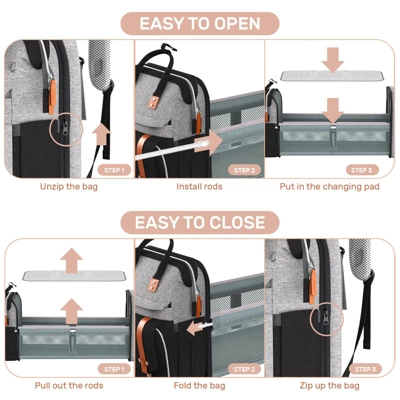 EASY TO OPEN

STEP 1
Unzip the bag

STEP 2
Install rods

STEP 3
Put in the changing pad

EASY TO CLOSE

STEP 1
Pull out the rods

STEP 2
Fold the bag

STEP 3
Zip up the bag