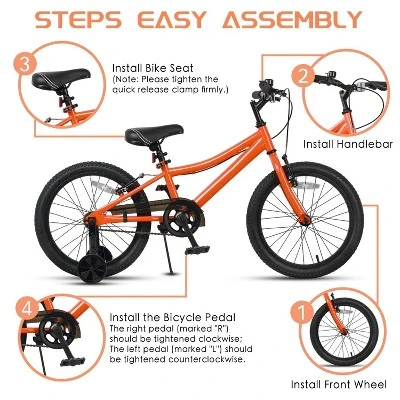 STEPS EASY ASSEMBLY

3

Install Bike Seat
(Note: Please tighten the quick release clamp firmly.)

2

Install Handlebar

4

Install the Bicycle Pedal
The right pedal (marked "R") should be tightened clockwise;
The left pedal (marked "L") should be tightened counterclockwise.

1

Install Front Wheel