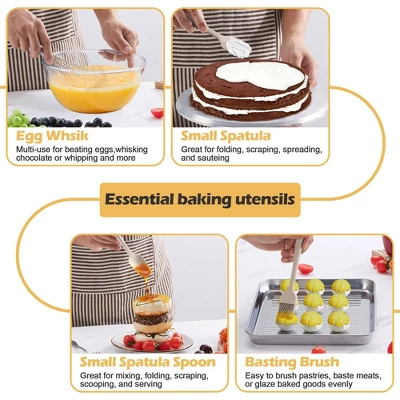 Egg Whsik
Multi-use for beating eggs,whisking chocolate or whipping and more

Small Spatula
Great for folding, scraping, spreading, and sauteing

Essential baking utensils

Small Spatula Spoon
Great for mixing, folding, scraping, scooping, and serving

Basting Brush
Easy to brush pastries, baste meats, or glaze baked goods evenly