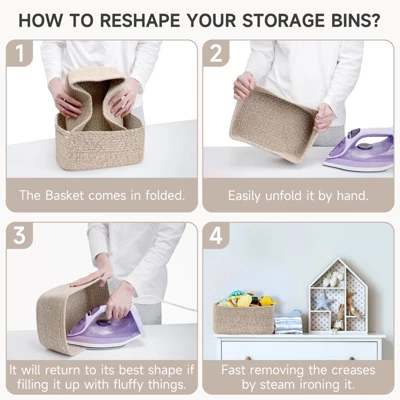 HOW TO RESHAPE YOUR STORAGE BINS?

1

The Basket comes in folded.

2

Easily unfold it by hand.

3

It will return to its best shape if filling it up with fluffy things.

4

Fast removing the creases by steam ironing it.